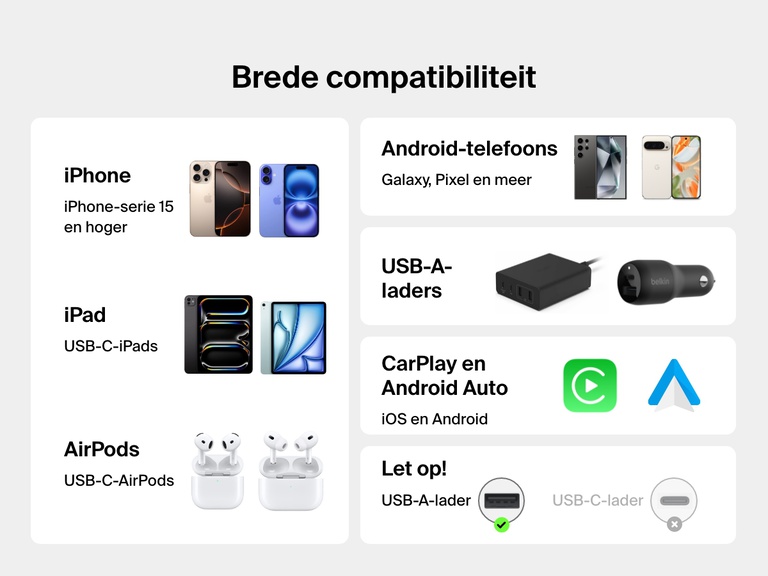 Brede compatibiliteit

iPhone
iPhone-serie 15 en hoger

iPad
USB-C-iPads

AirPods
USB-C-AirPods

Android-telefoons
Galaxy, Pixel en meer

USB-A-laders

belkin

CarPlay en Android Auto
iOS en Android

Let op!
USB-A-lader
USB-C-lader