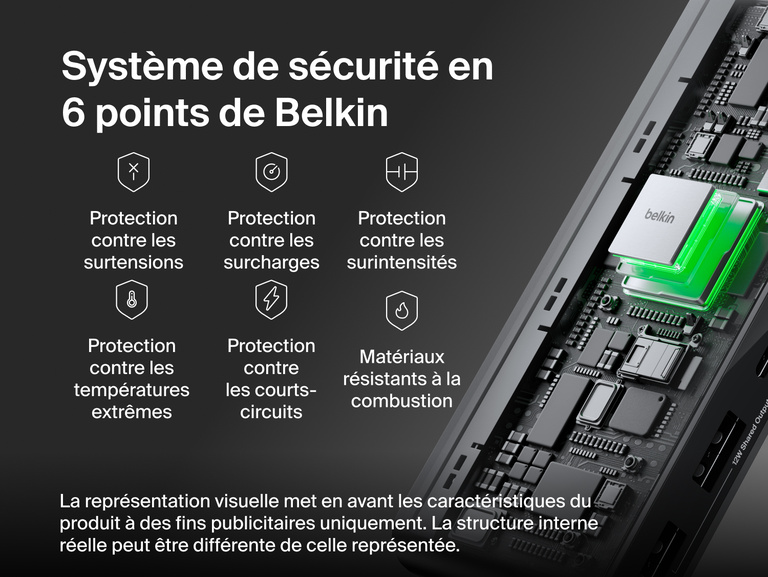 Système de sécurité en 6 points de Belkin

Protection contre les surtensions

Protection contre les surcharges

Protection contre les surintensités

Protection contre les températures extrêmes

Protection contre les courts-circuits

Matériaux résistants à la combustion

belkin

12W Shared Output

La représentation visuelle met en avant les caractéristiques du produit à des fins publicitaires uniquement. La structure interne réelle peut être différente de celle représentée.