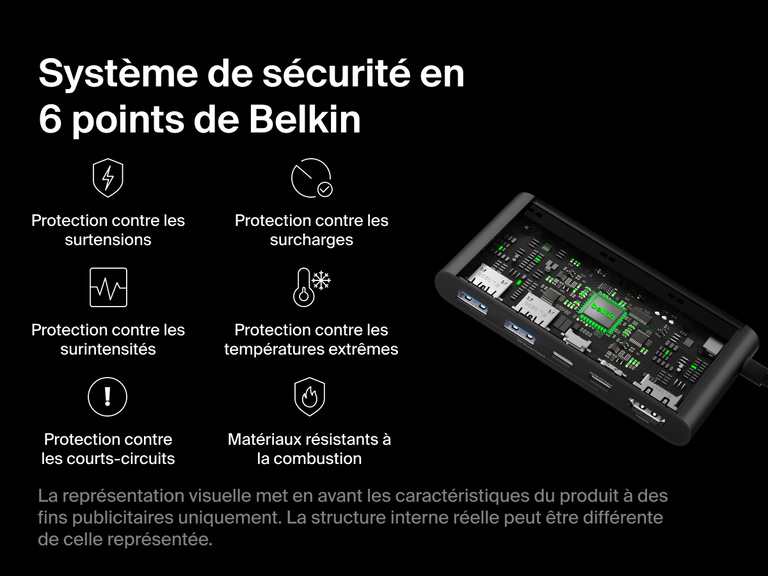 Système de sécurité en 6 points de Belkin

Protection contre les surtensions

Protection contre les surcharges

Protection contre les surintensités

Protection contre les températures extrêmes

Protection contre les courts-circuits

Matériaux résistants à la combustion

belkin

La représentation visuelle met en avant les caractéristiques du produit à des fins publicitaires uniquement. La structure interne réelle peut être différente de celle représentée.