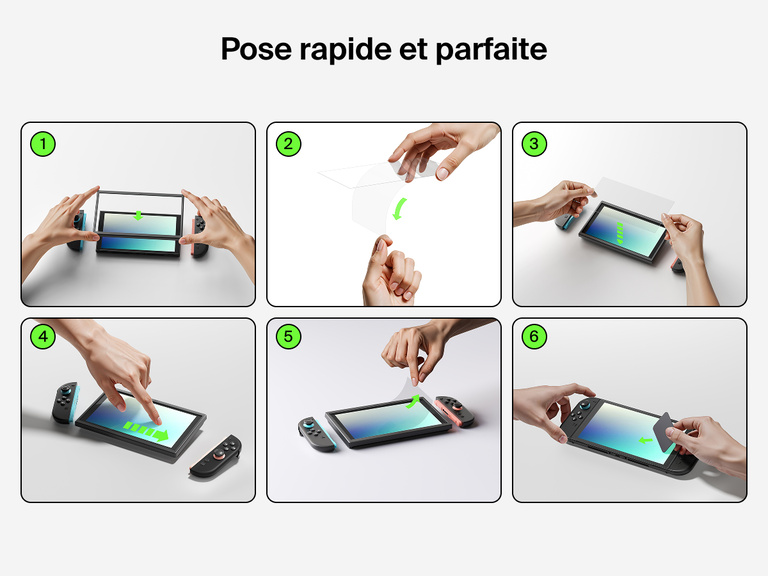 Pose rapide et parfaite

1

2

3

4

5

6