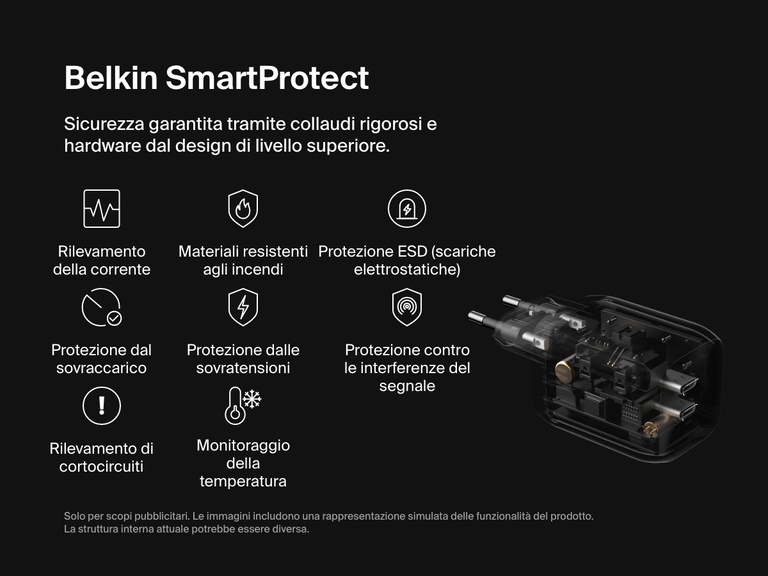 Belkin SmartProtect

Sicurezza garantita tramite collaudi rigorosi e hardware dal design di livello superiore.

Rilevamento della corrente

Materiali resistenti agli incendi

Protezione ESD (scariche elettrostatiche)

Protezione dal sovraccarico

Protezione dalle sovratensioni

Protezione contro le interferenze del segnale

Rilevamento di cortocircuiti

Monitoraggio della temperatura

Solo per scopi pubblicitari. Le immagini includono una rappresentazione simulata delle funzionalità del prodotto. La struttura interna attuale potrebbe essere diversa.