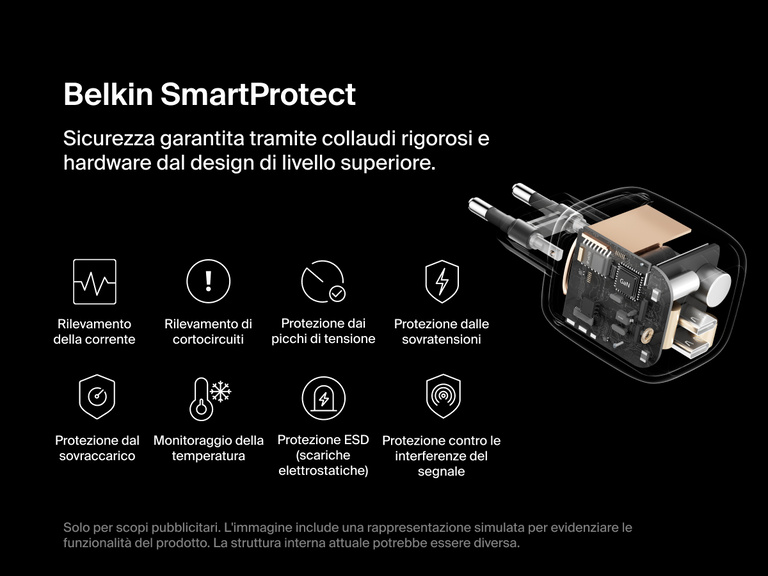 Belkin SmartProtect

Sicurezza garantita tramite collaudi rigorosi e hardware dal design di livello superiore.

GaN

Rilevamento della corrente

Rilevamento di cortocircuiti

Protezione dai picchi di tensione

Protezione dalle sovratensioni

Protezione dal sovraccarico

Monitoraggio della temperatura

Protezione ESD (scariche elettrostatiche)

Protezione contro le interferenze del segnale

Solo per scopi pubblicitari. L'immagine include una rappresentazione simulata per evidenziare le funzionalità del prodotto. La struttura interna attuale potrebbe essere diversa.