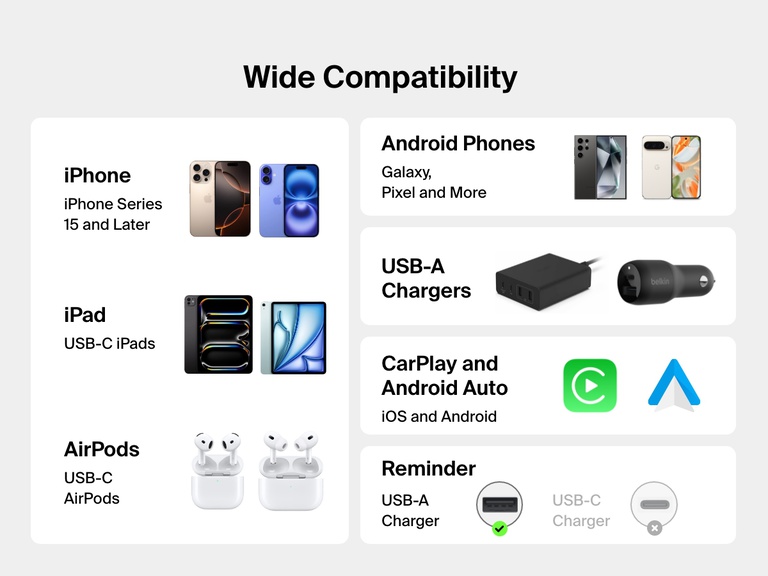 Wide Compatibility

iPhone
iPhone Series 15 and Later

iPad
USB-C iPads

AirPods
USB-C AirPods

Android Phones
Galaxy, Pixel and More

USB-A Chargers

belkin

CarPlay and Android Auto
iOS and Android

Reminder
USB-A Charger
USB-C Charger