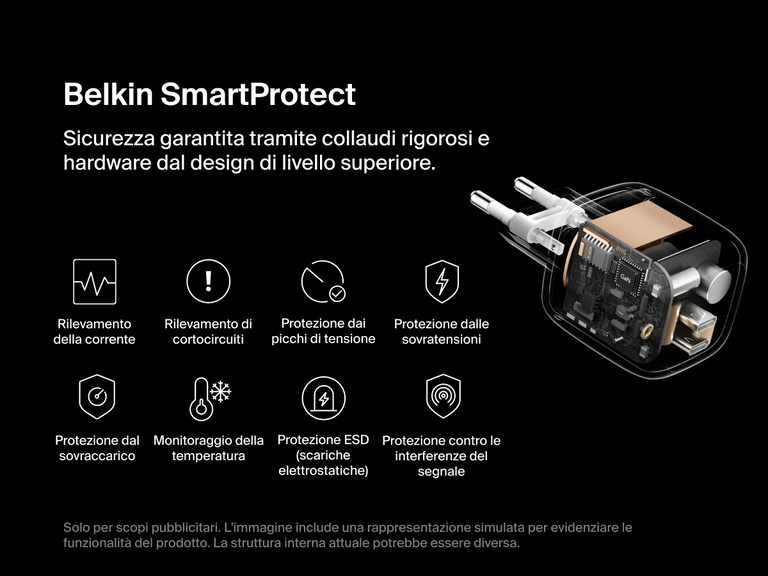 Belkin SmartProtect

Sicurezza garantita tramite collaudi rigorosi e hardware dal design di livello superiore.

GaN

Rilevamento della corrente

Rilevamento di cortocircuiti

Protezione dai picchi di tensione

Protezione dalle sovratensioni

Protezione dal sovraccarico

Monitoraggio della temperatura

Protezione ESD (scariche elettrostatiche)

Protezione contro le interferenze del segnale

Solo per scopi pubblicitari. L'immagine include una rappresentazione simulata per evidenziare le funzionalità del prodotto. La struttura interna attuale potrebbe essere diversa.