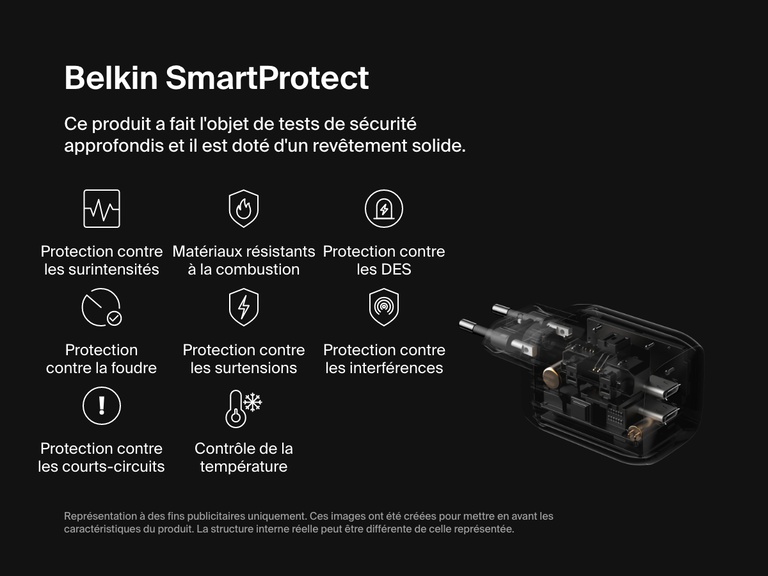 Belkin SmartProtect

Ce produit a fait l'objet de tests de sécurité approfondis et il est doté d'un revêtement solide.

Protection contre les surintensités

Matériaux résistants à la combustion

Protection contre les DES

Protection contre la foudre

Protection contre les surtensions

Protection contre les interférences

Protection contre les courts-circuits

Contrôle de la température

Représentation à des fins publicitaires uniquement. Ces images ont été créées pour mettre en avant les caractéristiques du produit. La structure interne réelle peut être différente de celle représentée.