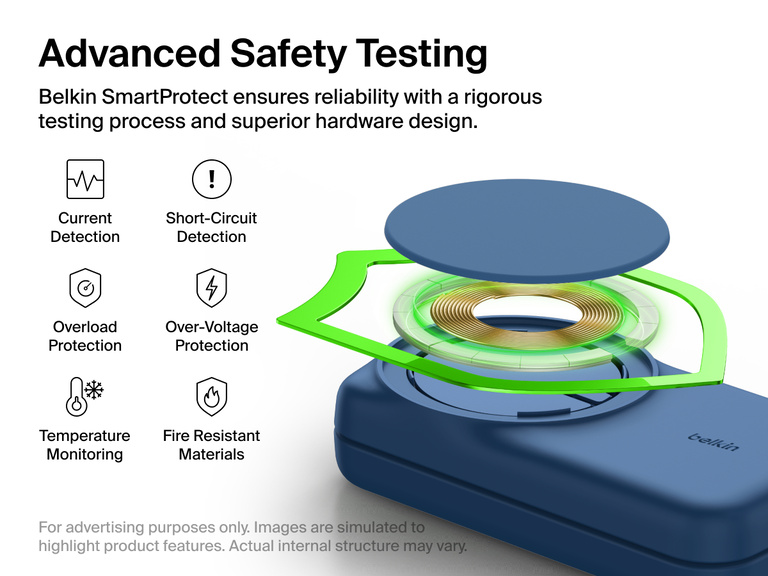 Advanced Safety Testing

Belkin SmartProtect ensures reliability with a rigorous testing process and superior hardware design.

Current Detection

Short-Circuit Detection

Overload Protection

Over-Voltage Protection

Temperature Monitoring

Fire Resistant Materials

belkin

For advertising purposes only. Images are simulated to highlight product features. Actual internal structure may vary.