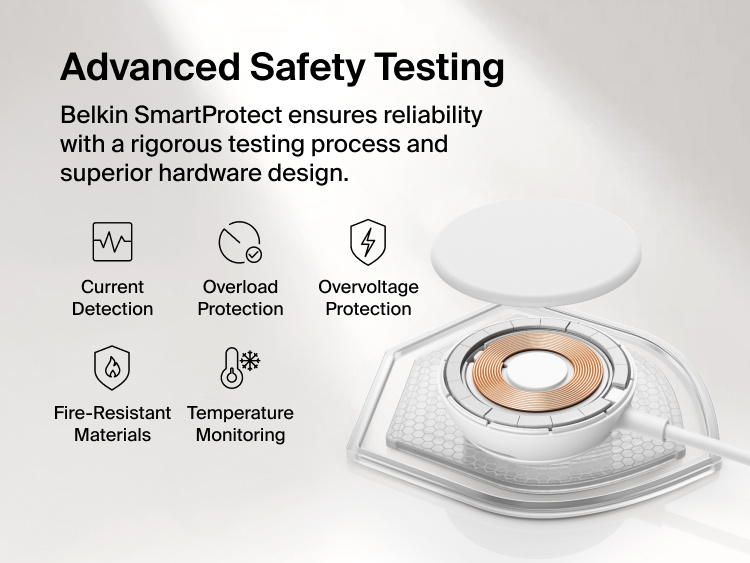 Advanced Safety Testing

Belkin SmartProtect ensures reliability with a rigorous testing process and superior hardware design.

Current Detection

Overload Protection

Overvoltage Protection

Fire-Resistant Materials

Temperature Monitoring