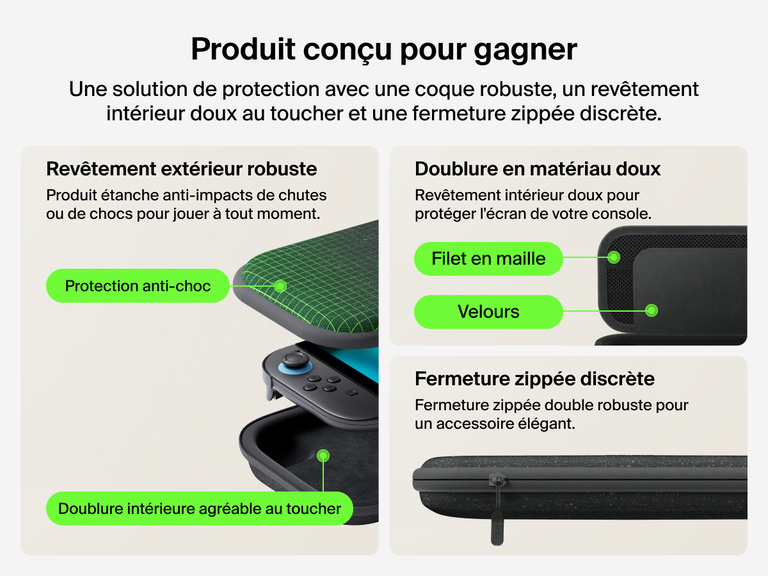 Produit conçu pour gagner

Une solution de protection avec une coque robuste, un revêtement intérieur doux au toucher et une fermeture zippée discrète.

Revêtement extérieur robuste

Produit étanche anti-impacts de chutes ou de chocs pour jouer à tout moment.

Protection anti-choc

Doublure intérieure agréable au toucher

Doublure en matériau doux

Revêtement intérieur doux pour protéger l'écran de votre console.

Filet en maille

Velours

Fermeture zippée discrète

Fermeture zippée double robuste pour un accessoire élégant.