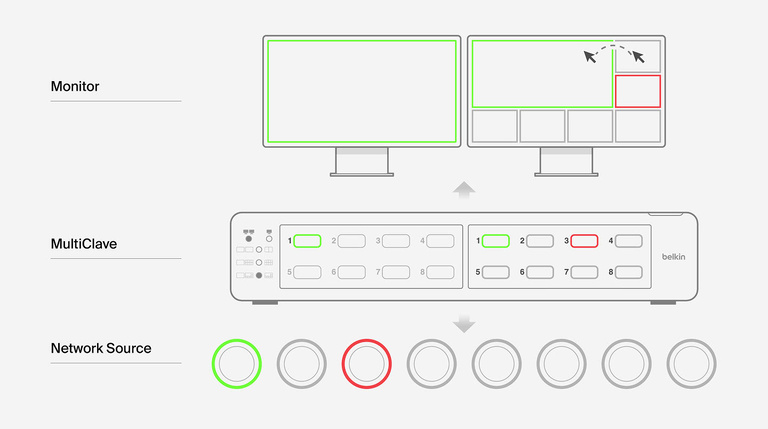 Monitor

MultiClave

Network Source

1 2 3 4
5 6 7 8

1 2 3 4
5 6 7 8

belkin