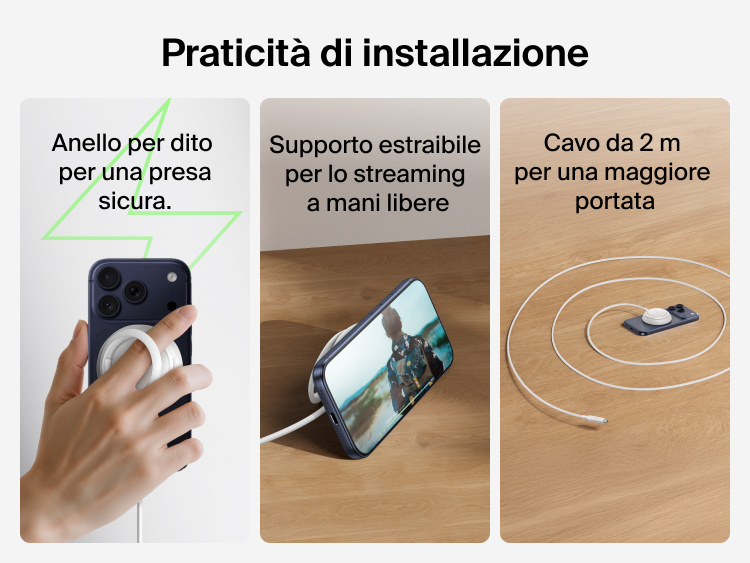 Praticità di installazione

Anello per dito per una presa sicura.

Supporto estraibile per lo streaming a mani libere

Cavo da 2 m per una maggiore portata