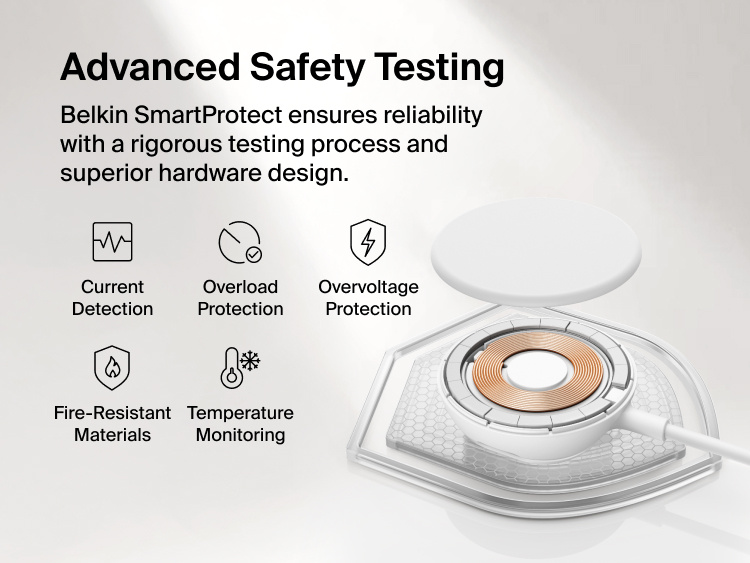 Advanced Safety Testing

Belkin SmartProtect ensures reliability with a rigorous testing process and superior hardware design.

Current Detection

Overload Protection

Overvoltage Protection

Fire-Resistant Materials

Temperature Monitoring