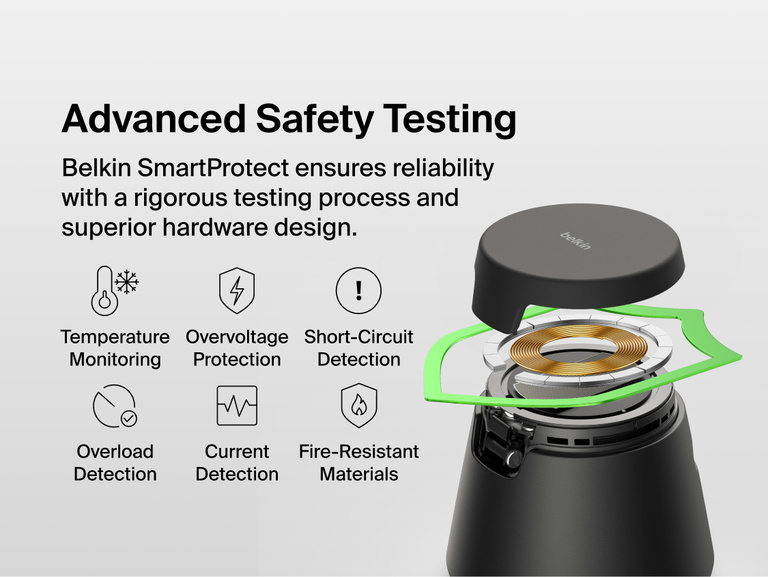 Advanced Safety Testing

Belkin SmartProtect ensures reliability with a rigorous testing process and superior hardware design.

Temperature Monitoring

Overvoltage Protection

Short-Circuit Detection

Overload Detection

Current Detection

Fire-Resistant Materials

belkin