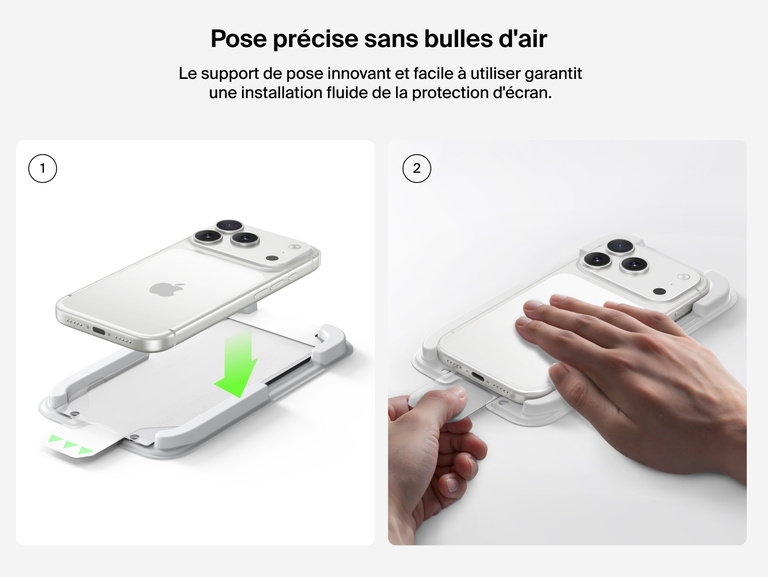 Pose précise sans bulles d'air

Le support de pose innovant et facile à utiliser garantit une installation fluide de la protection d'écran.

1

2