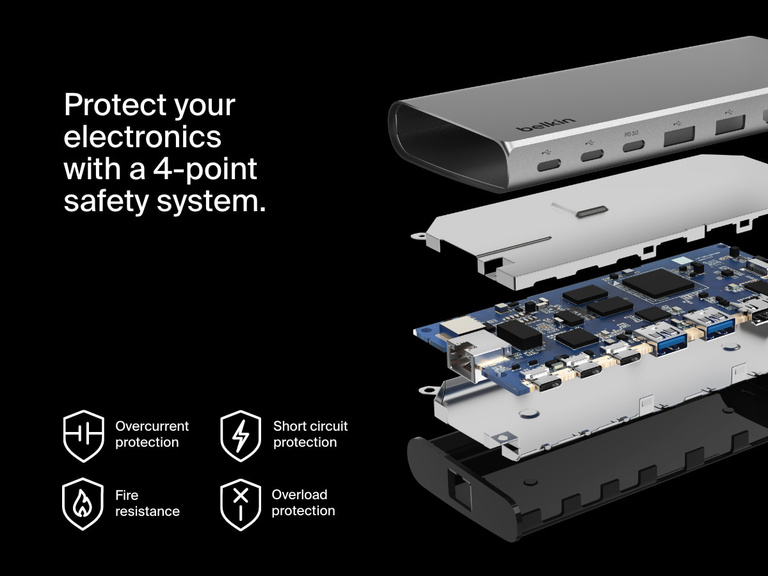 Protect your electronics with a 4-point safety system.

belkin

PD 3.0

Overcurrent protection

Short circuit protection

Fire resistance

Overload protection