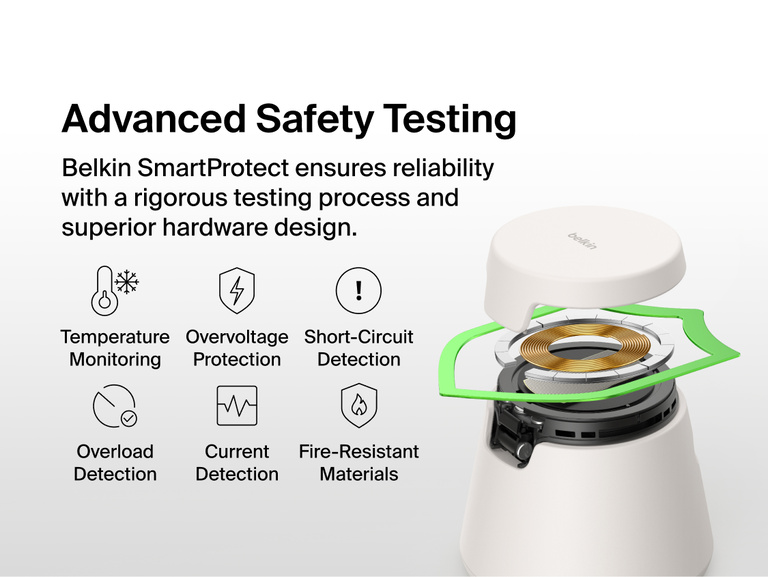 Advanced Safety Testing

Belkin SmartProtect ensures reliability with a rigorous testing process and superior hardware design.

Temperature Monitoring

Overvoltage Protection

Short-Circuit Detection

Overload Detection

Current Detection

Fire-Resistant Materials

belkin