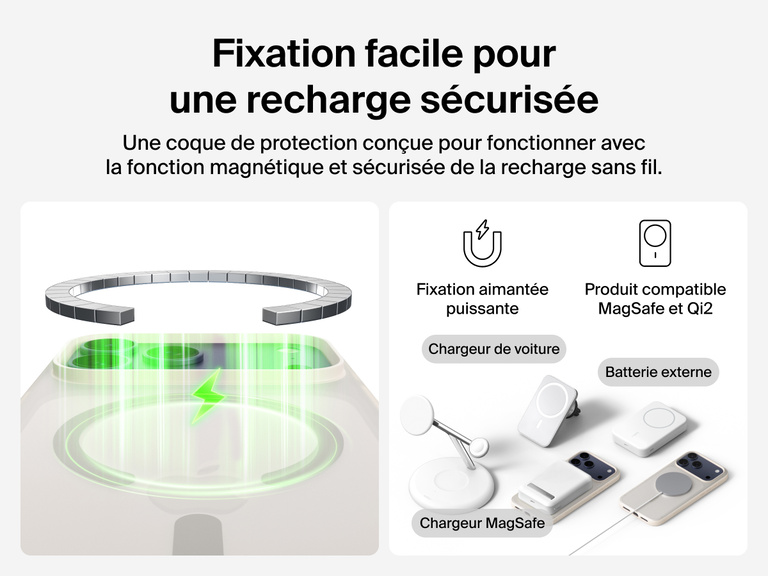 Fixation facile pour une recharge sécurisée

Une coque de protection conçue pour fonctionner avec la fonction magnétique et sécurisée de la recharge sans fil.

Fixation aimantée puissante

Produit compatible MagSafe et Qi2

Chargeur de voiture

Batterie externe

Chargeur MagSafe