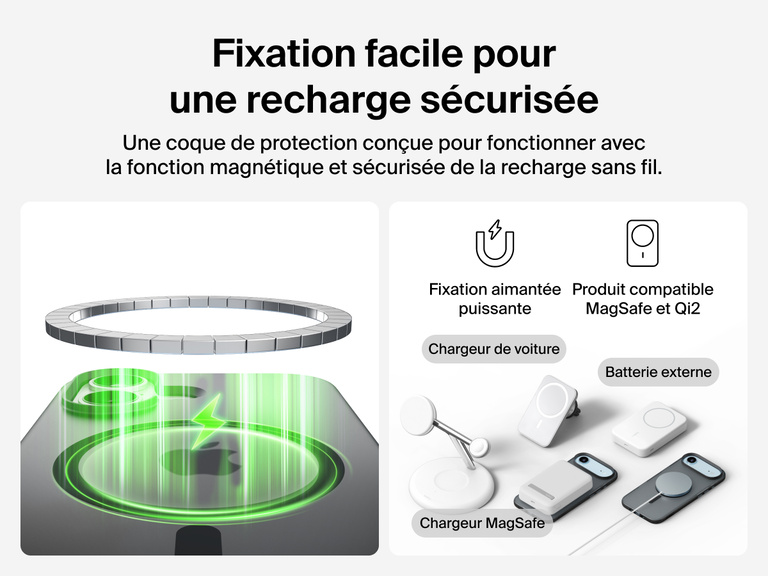 Fixation facile pour une recharge sécurisée

Une coque de protection conçue pour fonctionner avec la fonction magnétique et sécurisée de la recharge sans fil.

Fixation aimantée puissante

Produit compatible MagSafe et Qi2

Chargeur de voiture

Batterie externe

Chargeur MagSafe