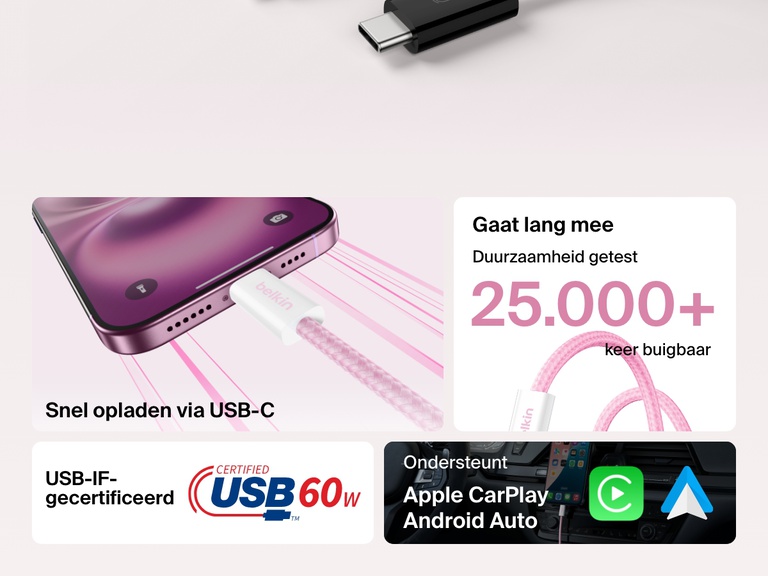 belkin

Snel opladen via USB-C

Gaat lang mee

Duurzaamheid getest

25.000+

keer buigbaar

belkin

USB-IF-gecertificeerd

CERTIFIED USB 60W ™

Ondersteunt

Apple CarPlay

Android Auto