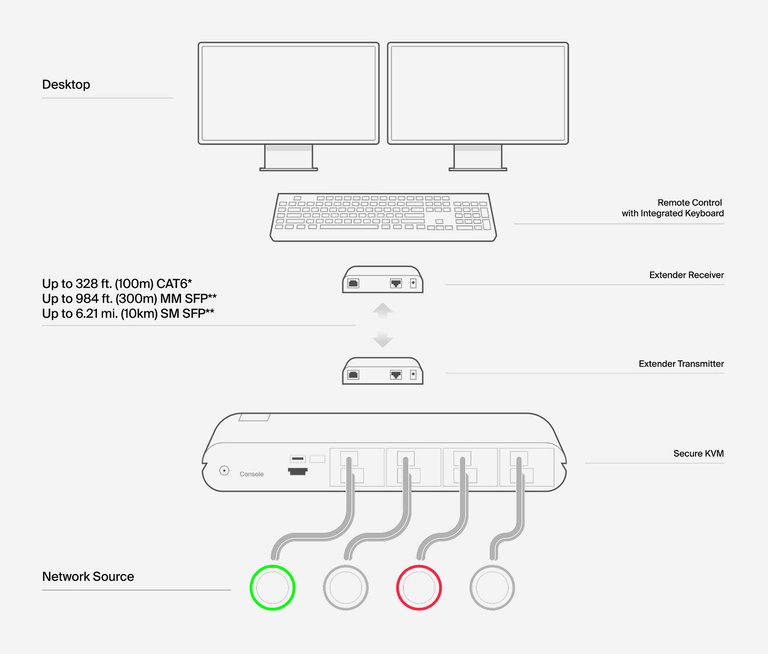 Desktop

Remote Control
with Integrated Keyboard

Up to 328 ft. (100m) CAT6*
Up to 984 ft. (300m) MM SFP**
Up to 6.21 mi. (10km) SM SFP**

Extender Receiver

Extender Transmitter

Console

Secure KVM

Network Source