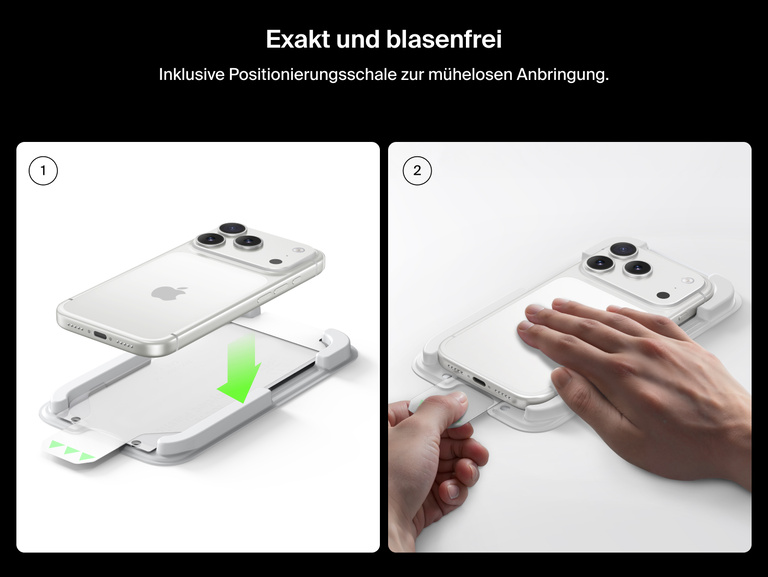 Exakt und blasenfrei

Inklusive Positionierungsschale zur mühelosen Anbringung.

1

2