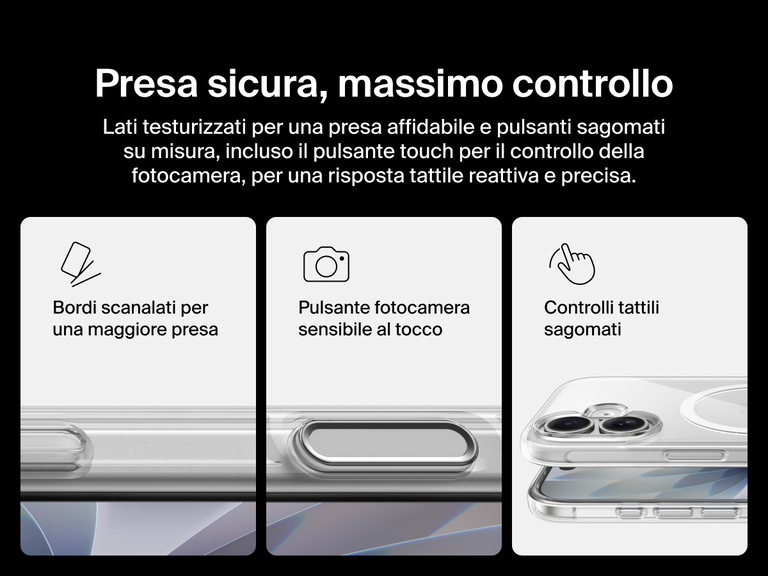 Presa sicura, massimo controllo

Lati testurizzati per una presa affidabile e pulsanti sagomati su misura, incluso il pulsante touch per il controllo della fotocamera, per una risposta tattile reattiva e precisa.

Bordi scanalati per una maggiore presa

Pulsante fotocamera sensibile al tocco

Controlli tattili sagomati