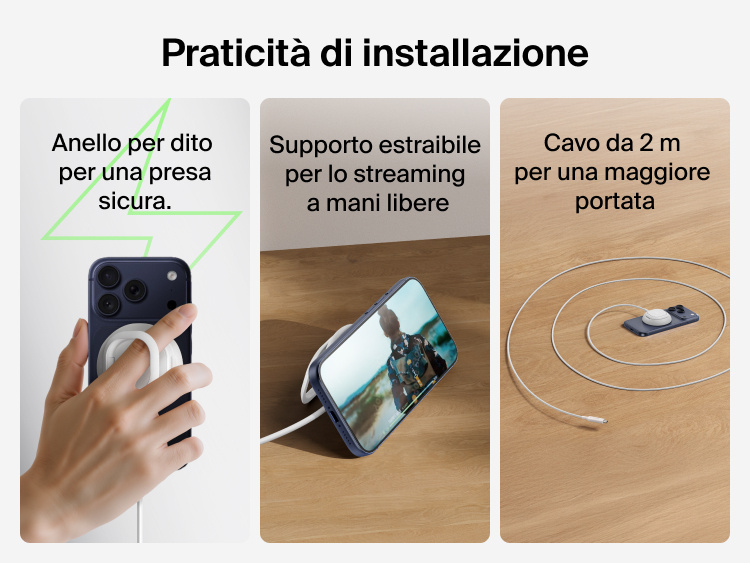 Praticità di installazione

Anello per dito per una presa sicura.

Supporto estraibile per lo streaming a mani libere

Cavo da 2 m per una maggiore portata