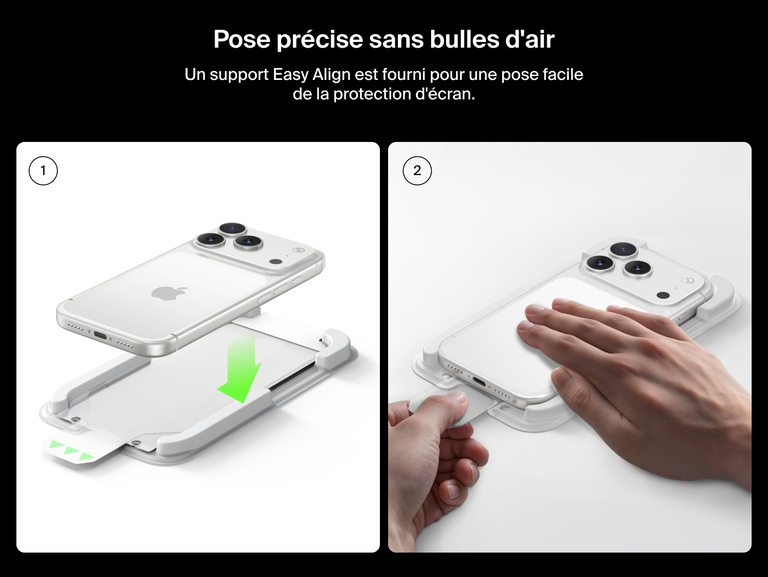 Pose précise sans bulles d'air

Un support Easy Align est fourni pour une pose facile de la protection d'écran.

1

2