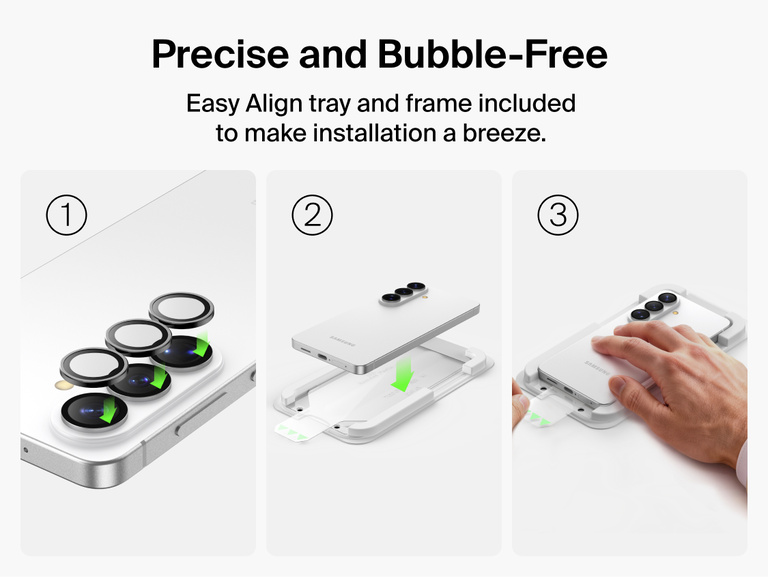 Precise and Bubble-Free

Easy Align tray and frame included to make installation a breeze.

①

②

SAMSUNG

③

SAMSUNG