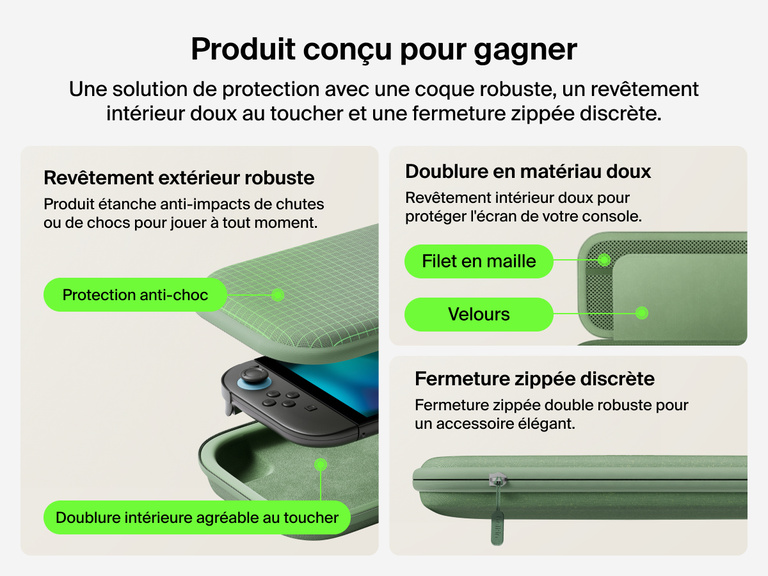 Produit conçu pour gagner

Une solution de protection avec une coque robuste, un revêtement intérieur doux au toucher et une fermeture zippée discrète.

Revêtement extérieur robuste

Produit étanche anti-impacts de chutes ou de chocs pour jouer à tout moment.

Protection anti-choc

Doublure intérieure agréable au toucher

Doublure en matériau doux

Revêtement intérieur doux pour protéger l'écran de votre console.

Filet en maille

Velours

Fermeture zippée discrète

Fermeture zippée double robuste pour un accessoire élégant.